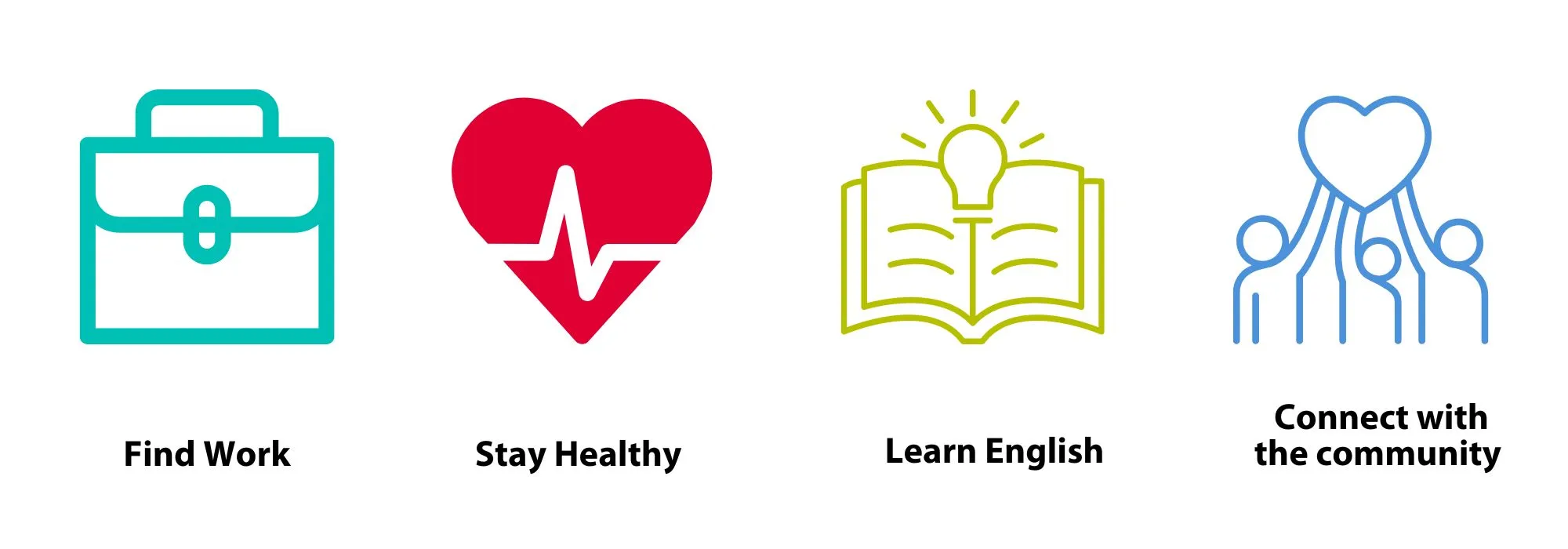 Find Work

Stay Healthy

Learn English

Connect with the community